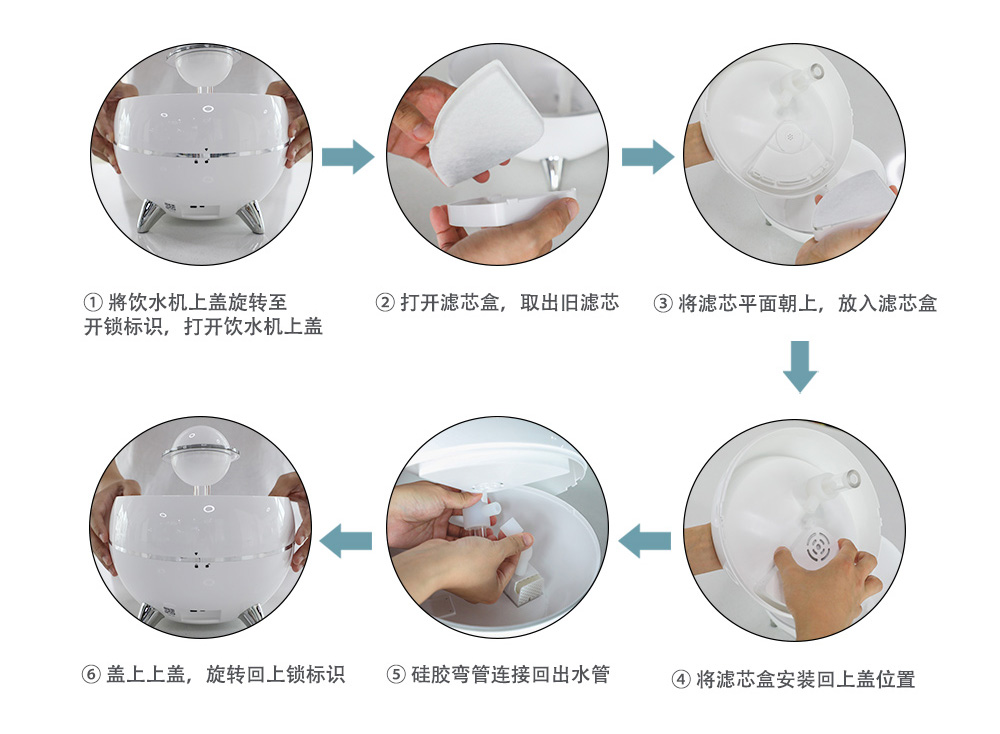 ① 將饮水机上盖旋转至开锁标识，打开饮水机上盖

② 打开滤芯盒，取出旧滤芯

③ 将滤芯平面朝上，放入滤芯盒

④ 将滤芯盒安装回上盖位置

⑤ 硅胶弯管连接回出水管

⑥ 盖上上盖，旋转回上锁标识